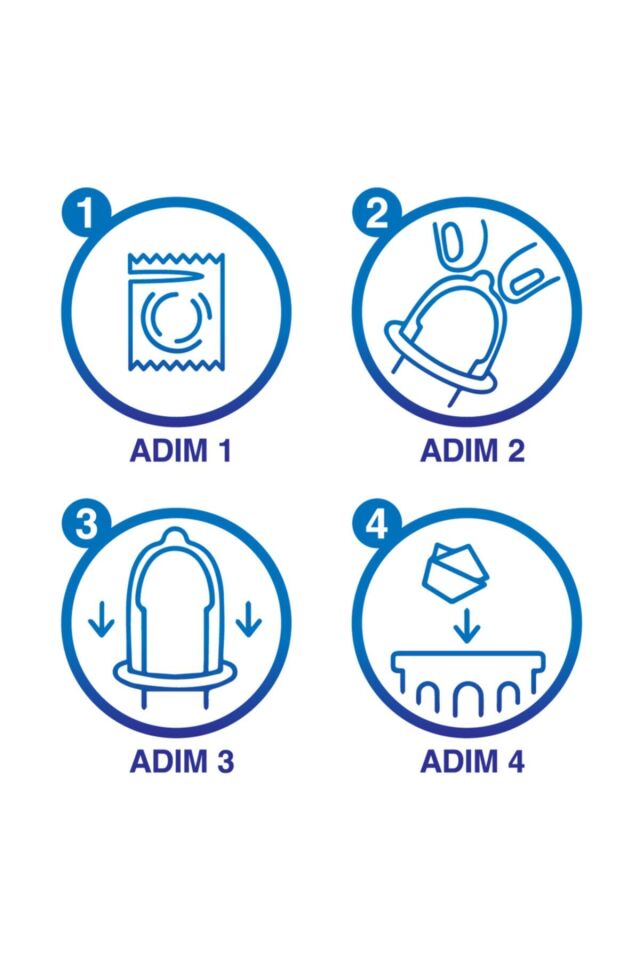 1
ADIM 1

2
ADIM 2

3
ADIM 3

4
ADIM 4