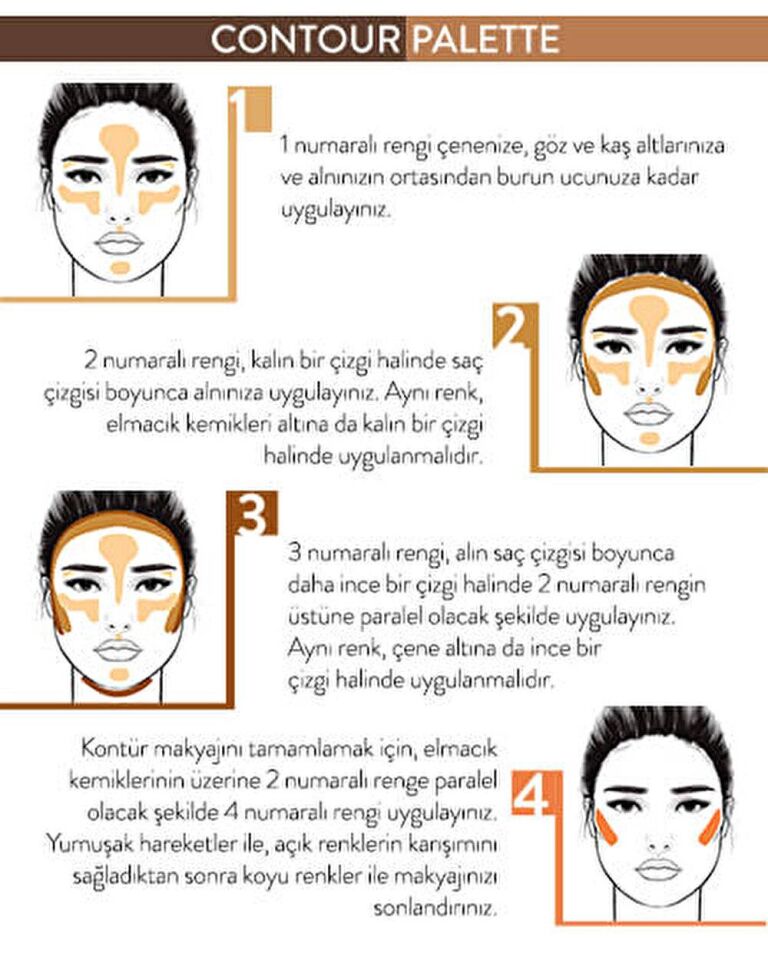 CONTOUR PALETTE

1

1 numaralı rengi çenenize, göz ve kaş altlarınıza ve alnınızın ortasından burun ucunuza kadar uygulayınız.

2

2 numaralı rengi, kalın bir çizgi halinde saç çizgisi boyunca alnınıza uygulayınız. Aynı renk, elmacık kemikleri altına da kalın bir çizgi halinde uygulanmalıdır.

3

3 numaralı rengi, alın saç çizgisi boyunca daha ince bir çizgi halinde 2 numaralı rengin üstüne paralel olacak şekilde uygulayınız. Aynı renk, çene altına da ince bir çizgi halinde uygulanmalıdır.

4

Kontür makyajını tamamlamak için, elmacık kemiklerinin üzerine 2 numaralı renge paralel olacak şekilde 4 numaralı rengi uygulayınız. Yumuşak hareketler ile, açık renklerin karışımını sağladıktan sonra koyu renkler ile makyajınızı sonlandırınız.